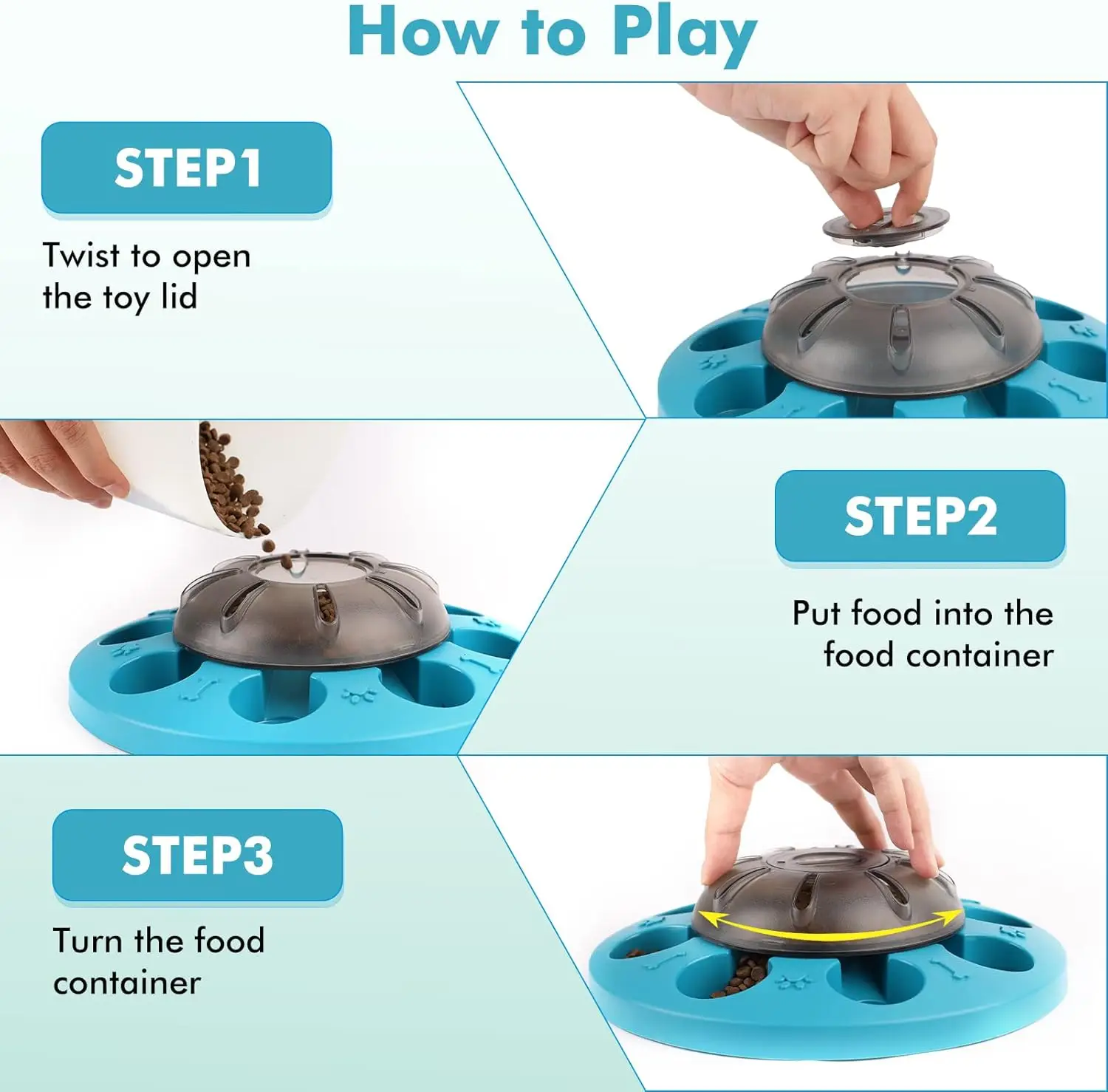 How to Play

STEP1

Twist to open the toy lid

STEP2

Put food into the food container

STEP3

Turn the food container